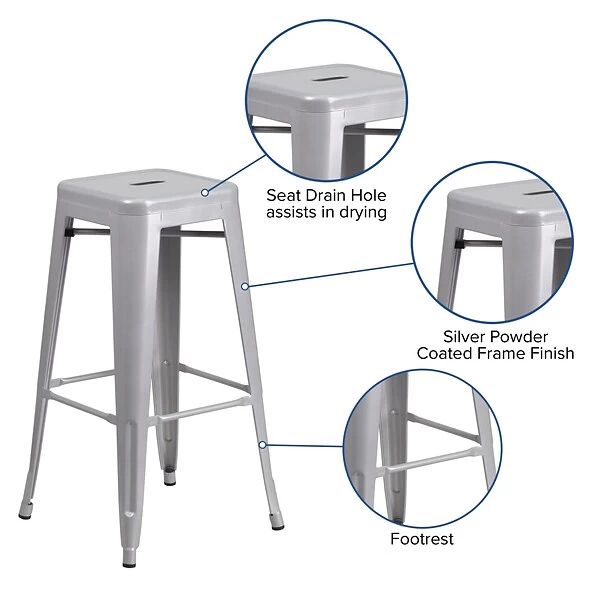 Seat Drain Hole
assists in drying

Silver Powder
Coated Frame Finish

Footrest