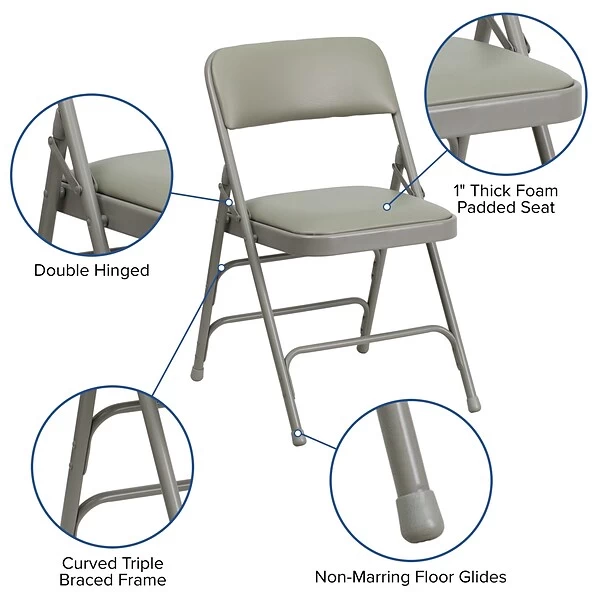 1" Thick Foam
Padded Seat

Double Hinged

Curved Triple
Braced Frame

Non-Marring Floor Glides